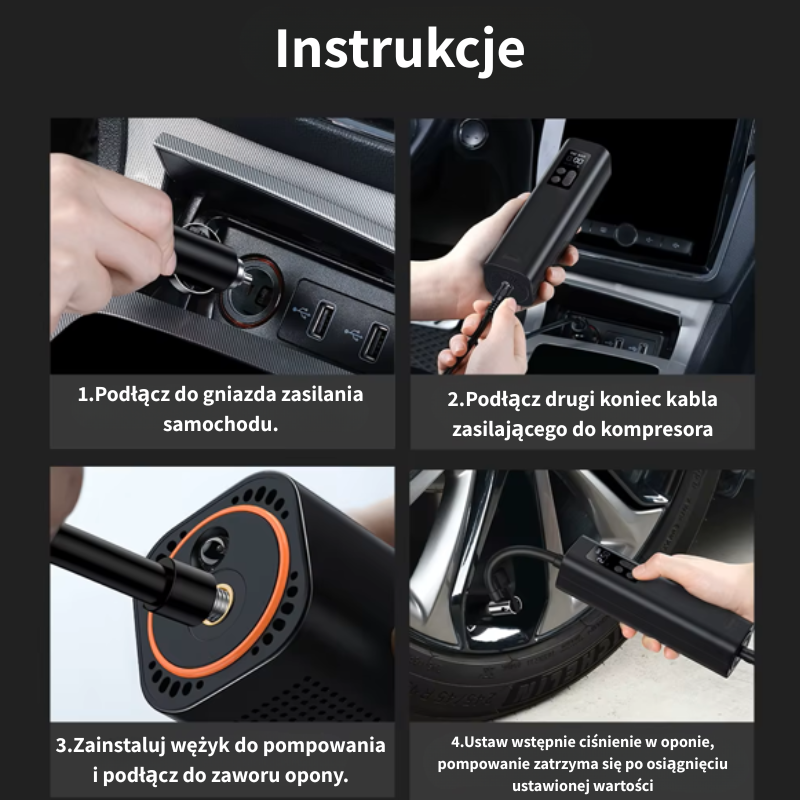 Instrukcje

1.Podłącz do gniazda zasilania samochodu.

2.Podłącz drugi koniec kabla zasilającego do kompresora

3.Zainstaluj wężyk do pompowania i podłącz do zaworu opony.

4.Ustaw wstępnie ciśnienie w oponie, pompowanie zatrzyma się po osiągnięciu ustawionej wartości